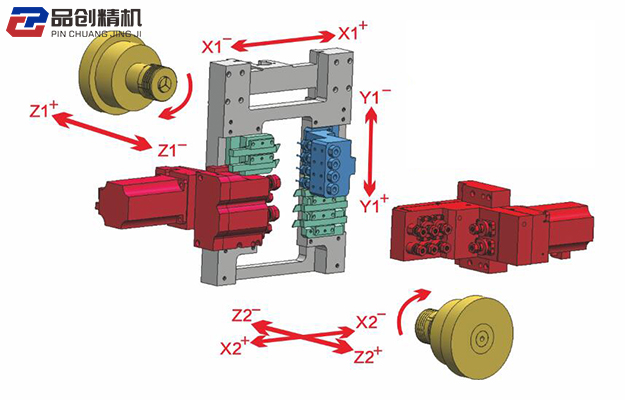 品创精机
PIN CHUANG JING JI

$X1^-$ $X1^+$

$Z1^+$ $Z1^-$

$Y1^-$

$Y1^+$

$Z2^-$ $X2^-$

$X2^+$ $Z2^+$